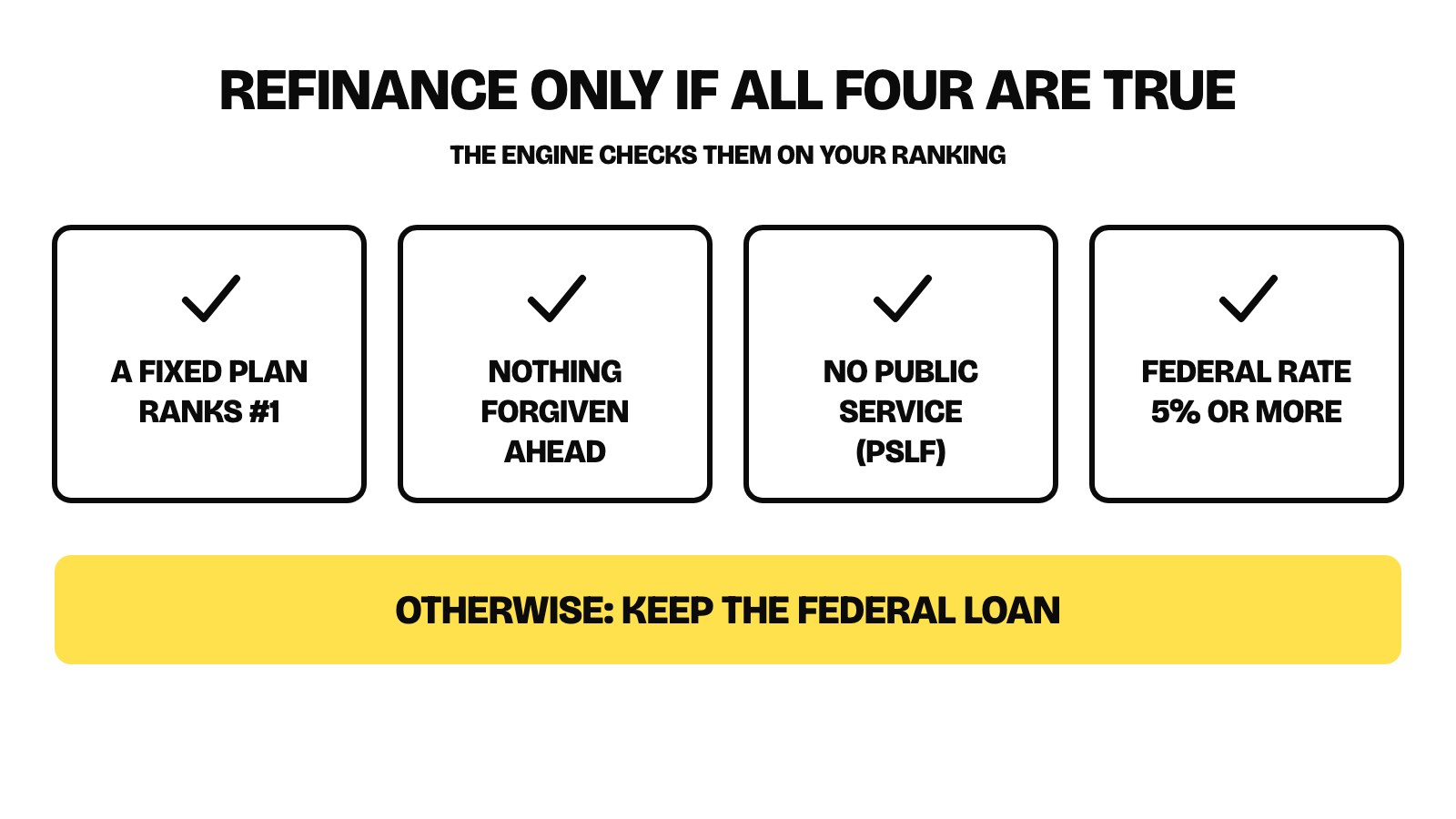 REFINANCE ONLY IF ALL FOUR ARE TRUE

THE ENGINE CHECKS THEM ON YOUR RANKING

✓
A FIXED PLAN RANKS #1

✓
NOTHING FORGIVEN AHEAD

✓
NO PUBLIC SERVICE (PSLF)

✓
FEDERAL RATE 5% OR MORE

OTHERWISE: KEEP THE FEDERAL LOAN